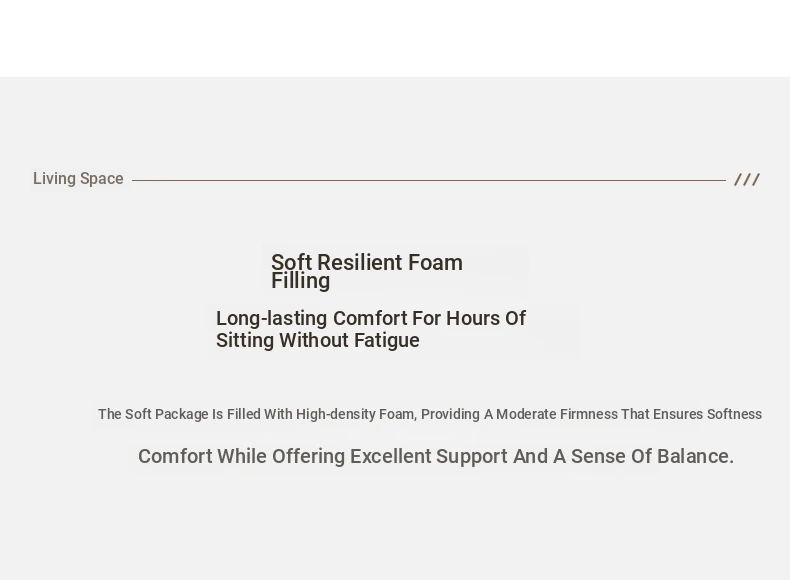 Living Space ///

Soft Resilient Foam Filling

Long-lasting Comfort For Hours Of Sitting Without Fatigue

The Soft Package Is Filled With High-density Foam, Providing A Moderate Firmness That Ensures Softness

Comfort While Offering Excellent Support And A Sense Of Balance.