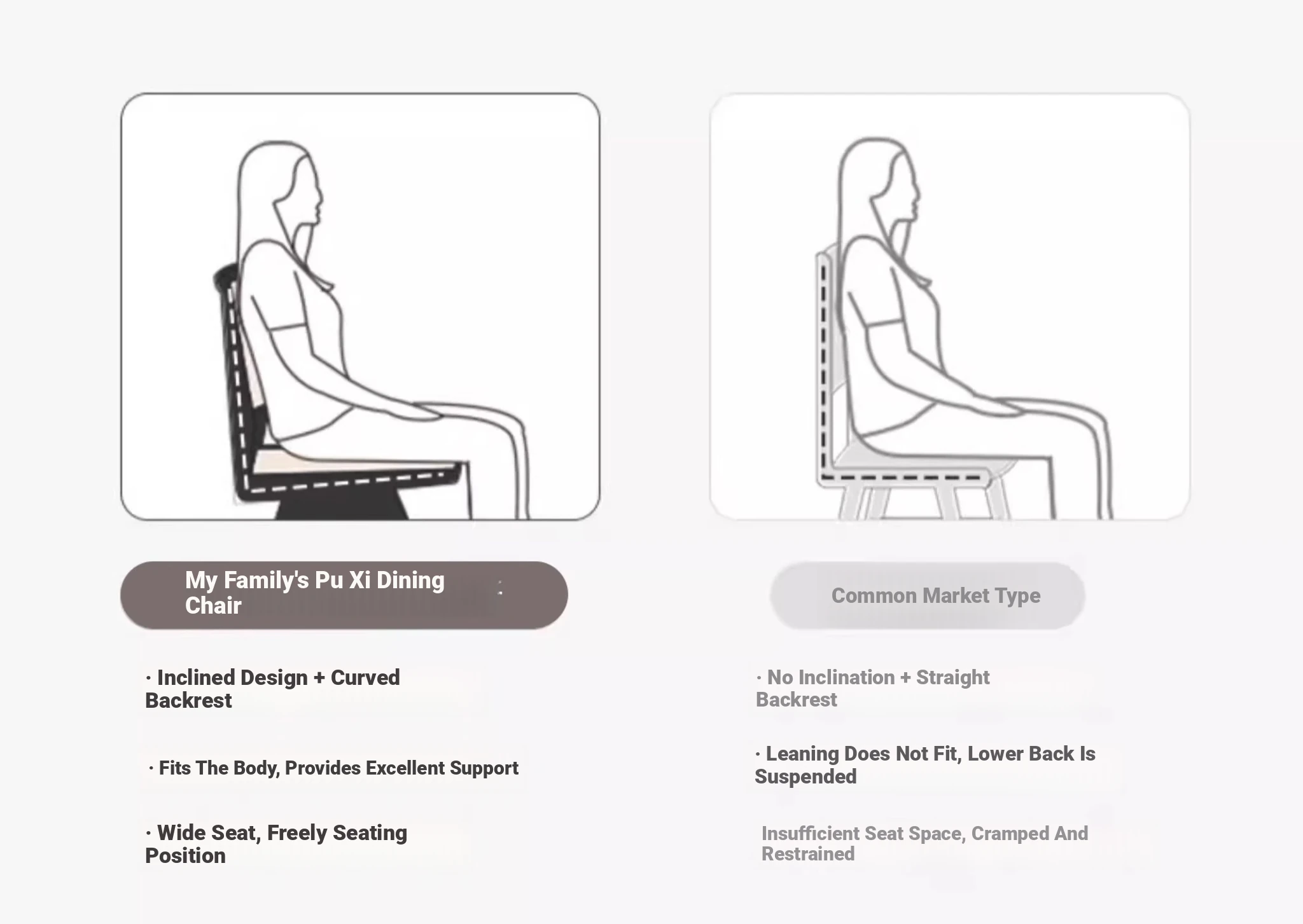 My Family's Pu Xi Dining Chair

· Inclined Design + Curved Backrest

· Fits The Body, Provides Excellent Support

· Wide Seat, Freely Seating Position

Common Market Type

· No Inclination + Straight Backrest

· Leaning Does Not Fit, Lower Back Is Suspended

Insufficient Seat Space, Cramped And Restrained