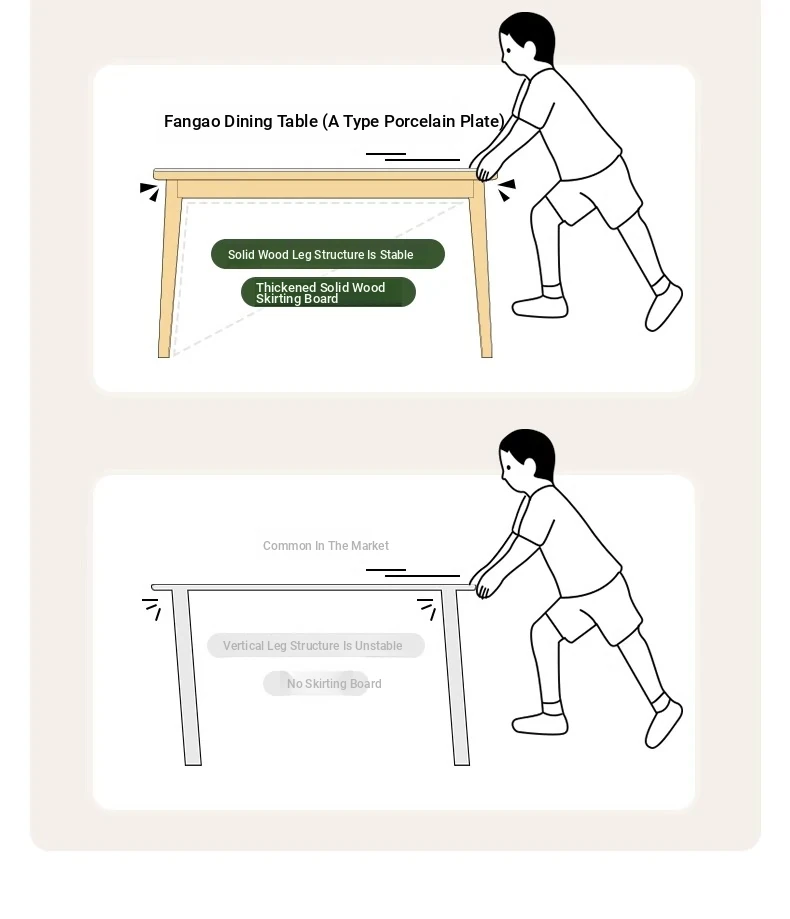 Fangao Dining Table (A Type Porcelain Plate)

Solid Wood Leg Structure Is Stable

Thickened Solid Wood Skirting Board

Common In The Market

Vertical Leg Structure Is Unstable

No Skirting Board