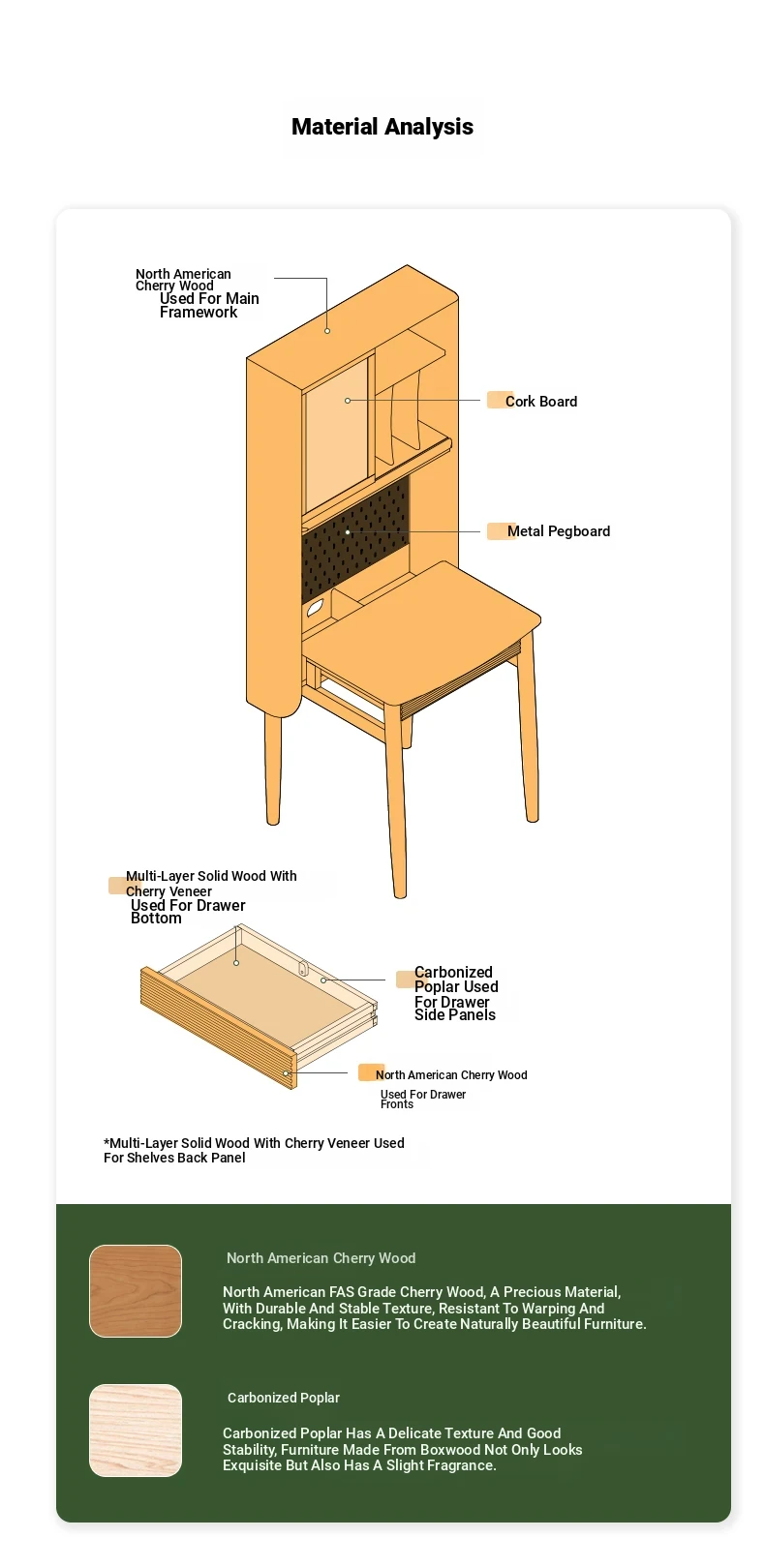 Material Analysis

North American Cherry Wood
Used For Main Framework

Cork Board

Metal Pegboard

Multi-Layer Solid Wood With Cherry Veneer
Used For Drawer Bottom

Carbonized Poplar Used For Drawer Side Panels

North American Cherry Wood
Used For Drawer Fronts

*Multi-Layer Solid Wood With Cherry Veneer Used For Shelves Back Panel

North American Cherry Wood

North American FAS Grade Cherry Wood, A Precious Material, With Durable And Stable Texture, Resistant To Warping And Cracking, Making It Easier To Create Naturally Beautiful Furniture.

Carbonized Poplar

Carbonized Poplar Has A Delicate Texture And Good Stability, Furniture Made From Boxwood Not Only Looks Exquisite But Also Has A Slight Fragrance.