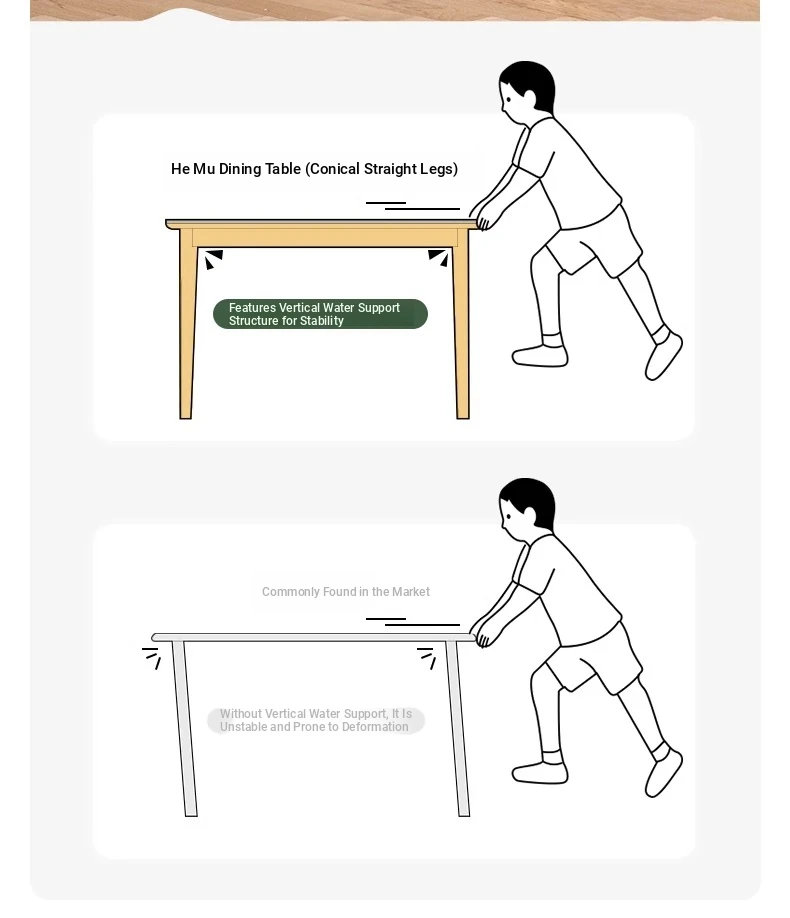 He Mu Dining Table (Conical Straight Legs)

Features Vertical Water Support Structure for Stability

Commonly Found in the Market

Without Vertical Water Support, It Is Unstable and Prone to Deformation