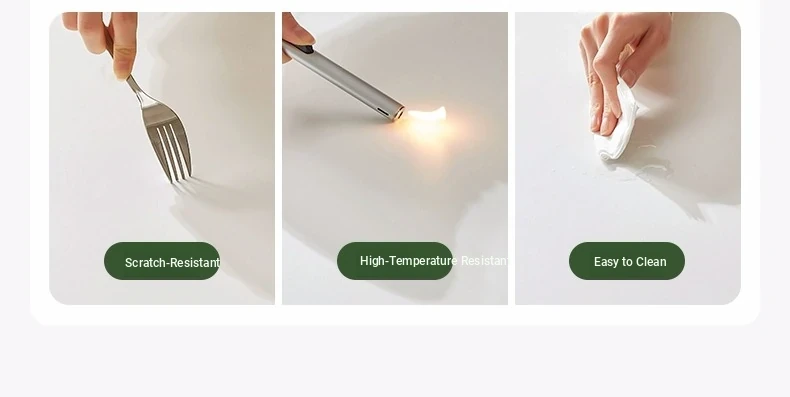 Scratch-Resistant

High-Temperature Resistant

Easy to Clean