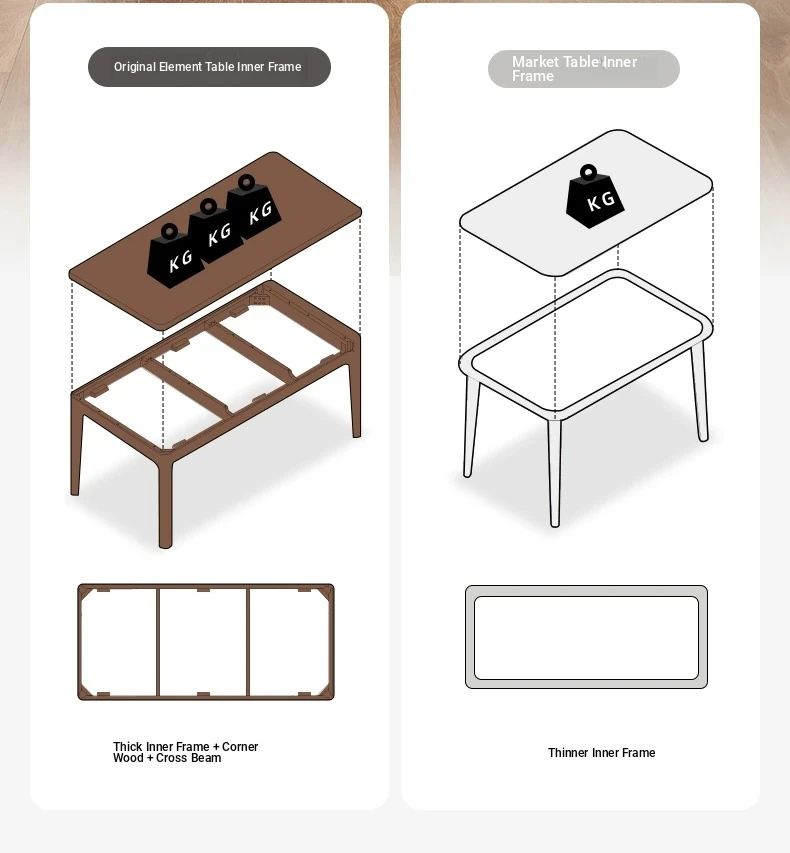 Original Element Table Inner Frame

KG KG KG

Thick Inner Frame + Corner Wood + Cross Beam

Market Table Inner Frame

KG

Thinner Inner Frame