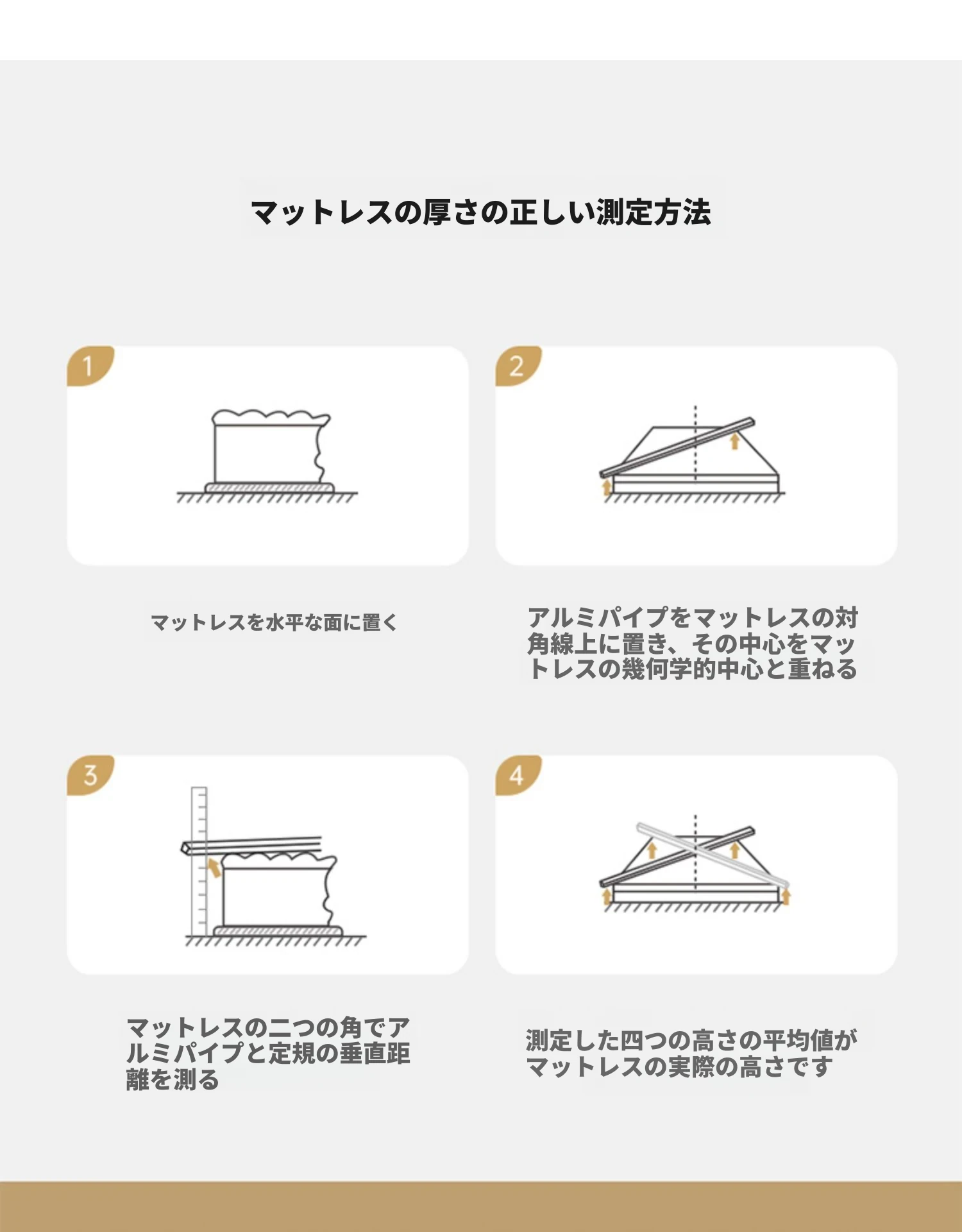 マットレスの厚さの正しい測定方法

1

マットレスを水平な面に置く

2

アルミパイプをマットレスの対角線上に置き、その中心をマットレスの幾何学的中心と重ねる

3

マットレスの二つの角でアルミパイプと定規の垂直距離を測る

4

測定した四つの高さの平均値がマットレスの実際の高さです