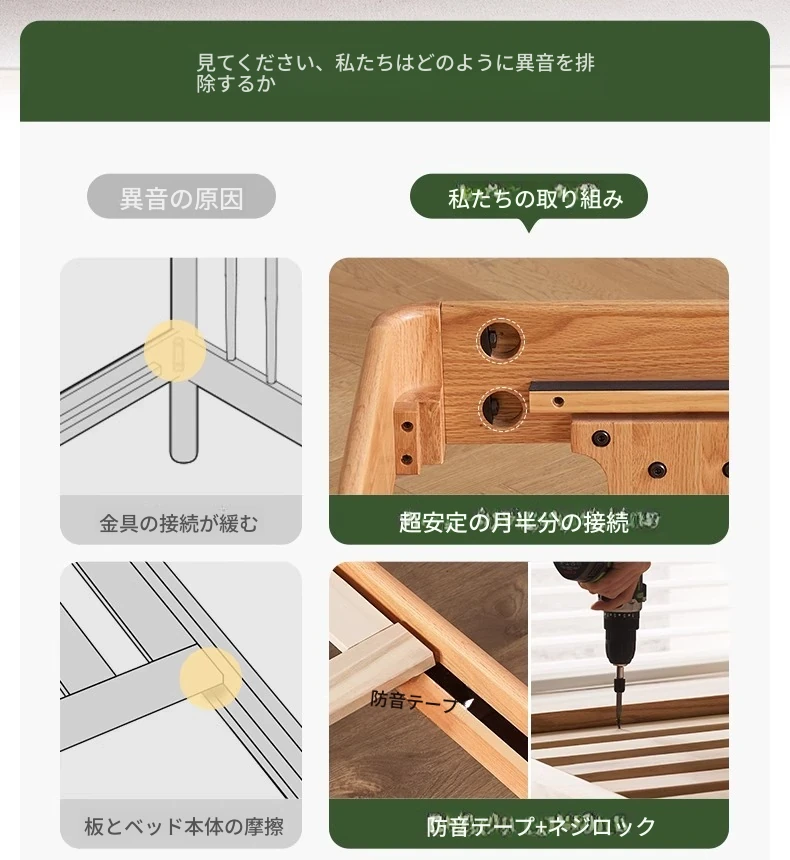 見てください、私たちはどのように異音を排除するか

異音の原因

私たちの取り組み

金具の接続が緩む

超安定の月半分の接続

防音テープ

板とベッド本体の摩擦

防音テープ+ネジロック