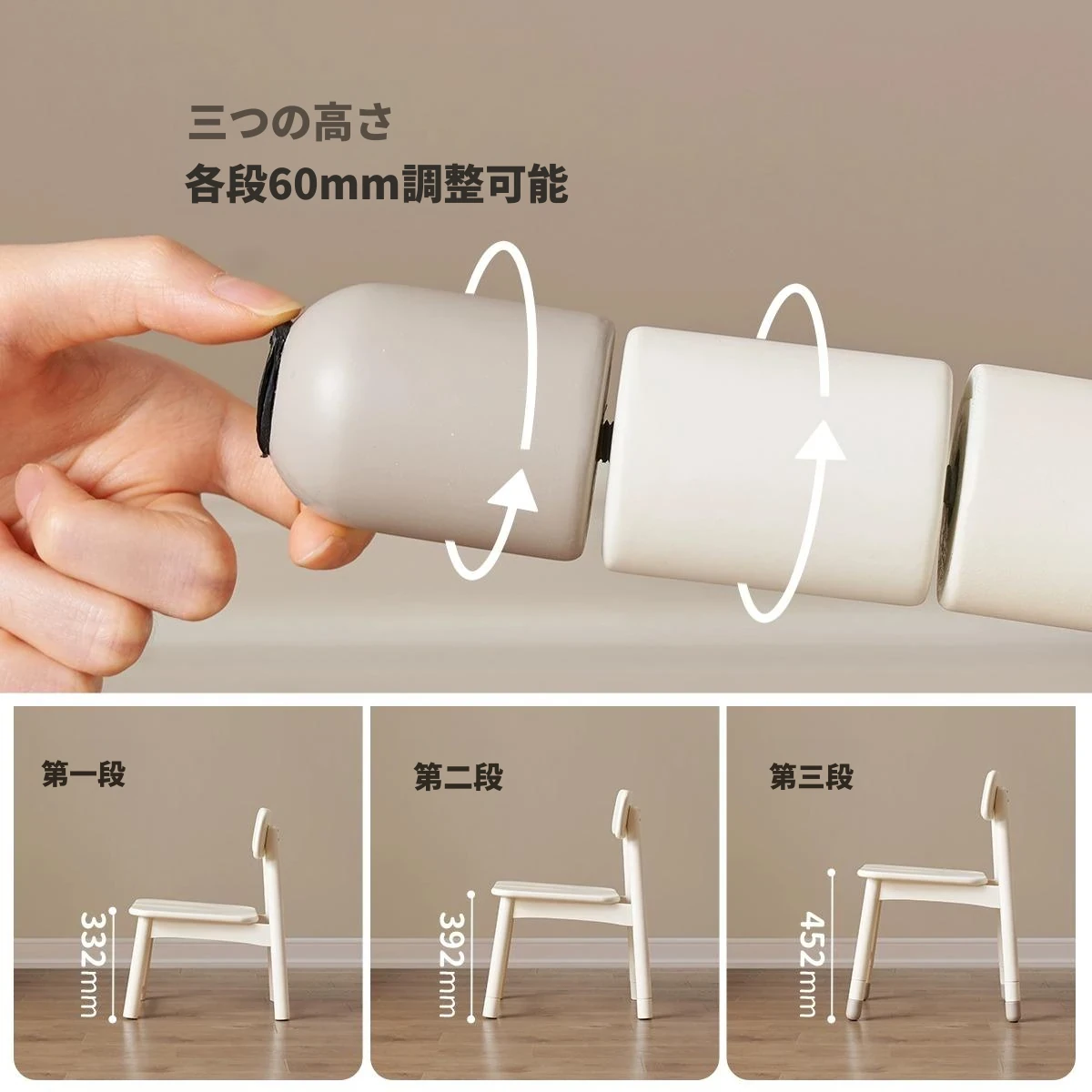 三つの高さ
各段60mm調整可能

第一段
332mm

第二段
392mm

第三段
452mm