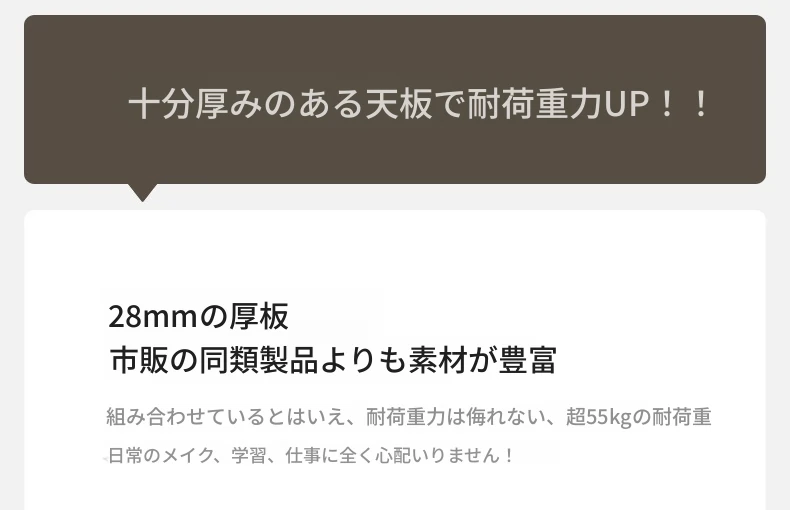 十分厚みのある天板で耐荷重力UP！！

28mmの厚板
市販の同類製品よりも素材が豊富

組み合わせているとはいえ、耐荷重力は侮れない、超55kgの耐荷重
日常のメイク、学習、仕事に全く心配いりません！